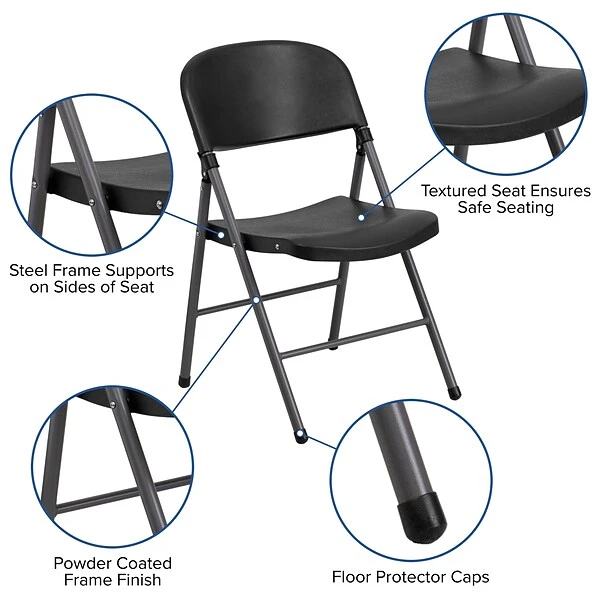 Textured Seat Ensures Safe Seating

Steel Frame Supports on Sides of Seat

Powder Coated Frame Finish

Floor Protector Caps