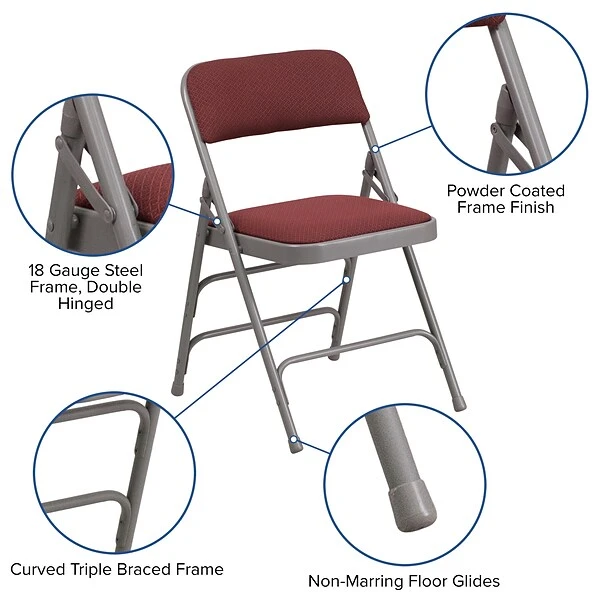 Powder Coated Frame Finish

18 Gauge Steel Frame, Double Hinged

Curved Triple Braced Frame

Non-Marring Floor Glides